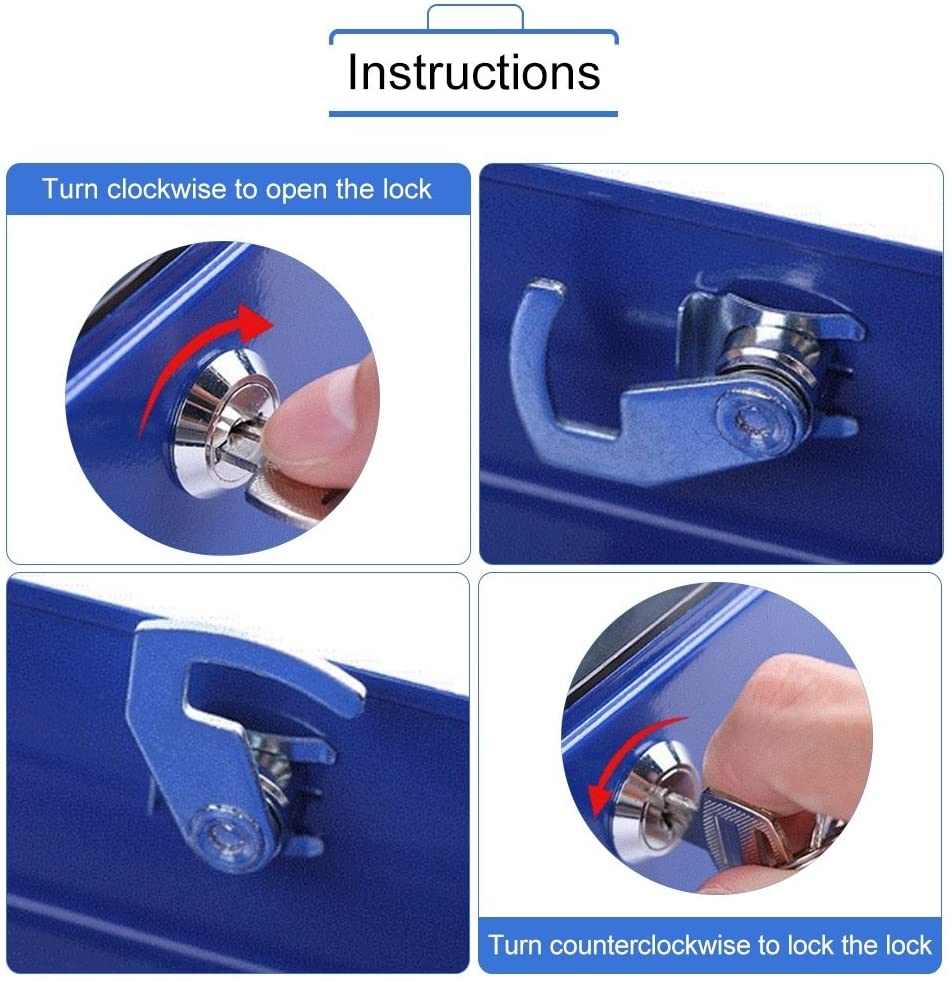 Instructions

Turn clockwise to open the lock

Turn counterclockwise to lock the lock